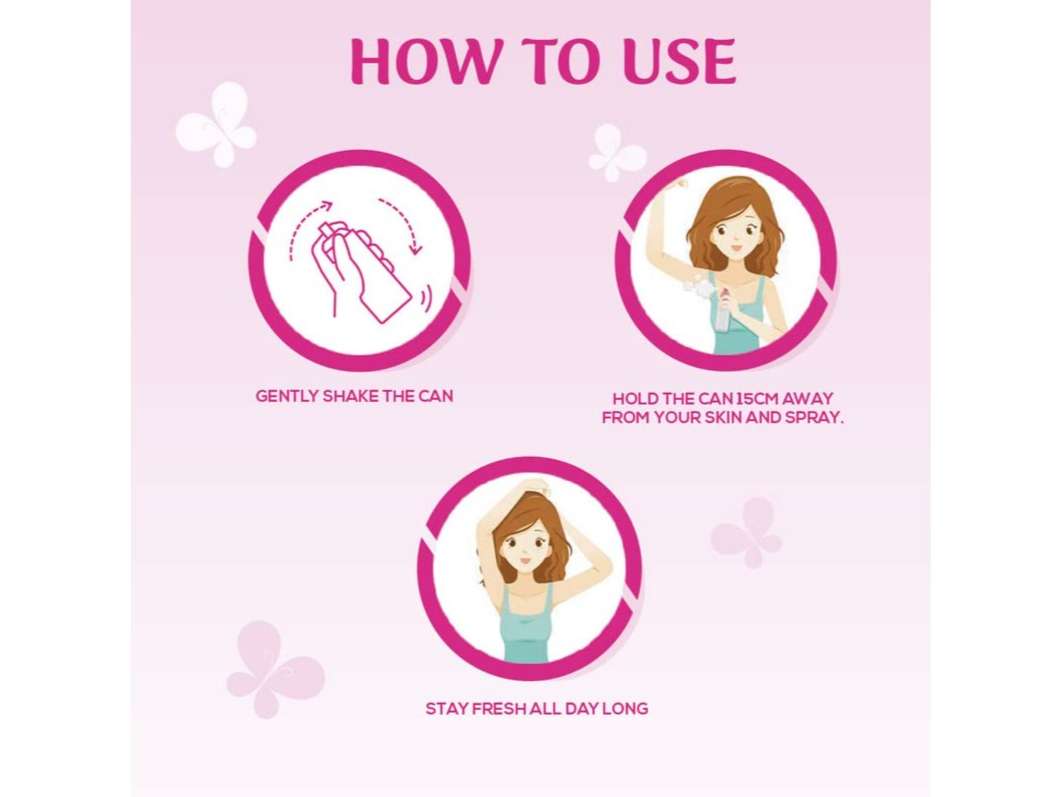 HOW TO USE

GENTLY SHAKE THE CAN

HOLD THE CAN 15CM AWAY FROM YOUR SKIN AND SPRAY.

STAY FRESH ALL DAY LONG