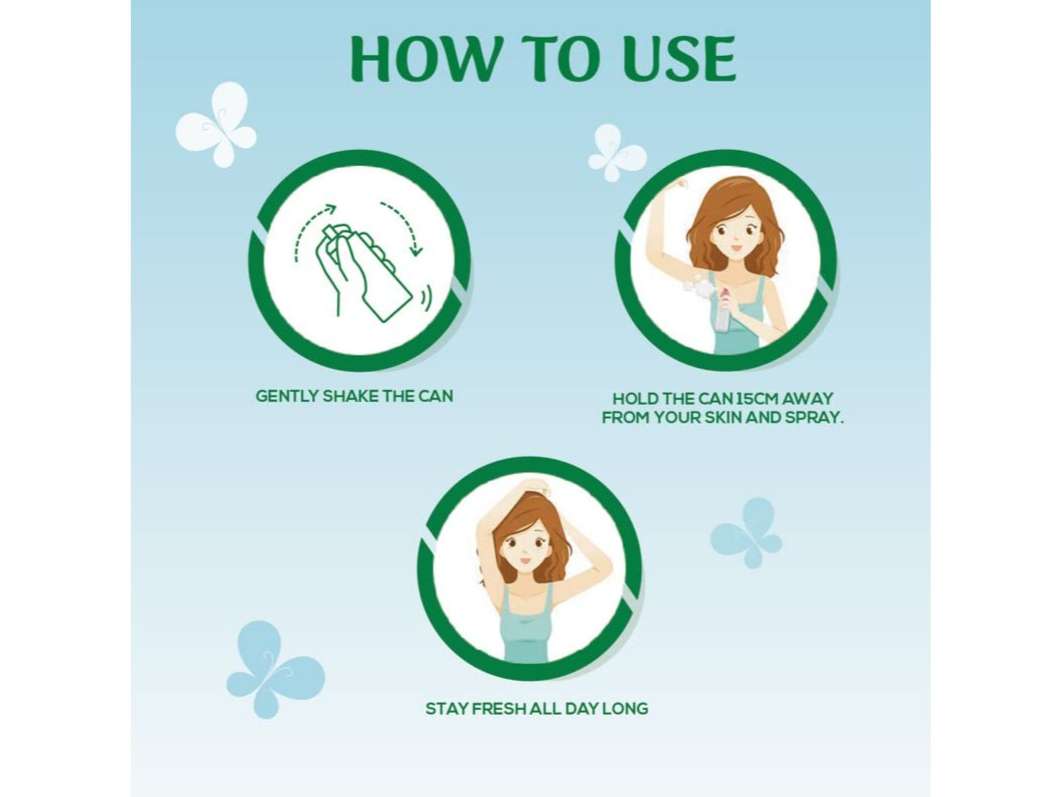 HOW TO USE

GENTLY SHAKE THE CAN

HOLD THE CAN 15CM AWAY FROM YOUR SKIN AND SPRAY.

STAY FRESH ALL DAY LONG